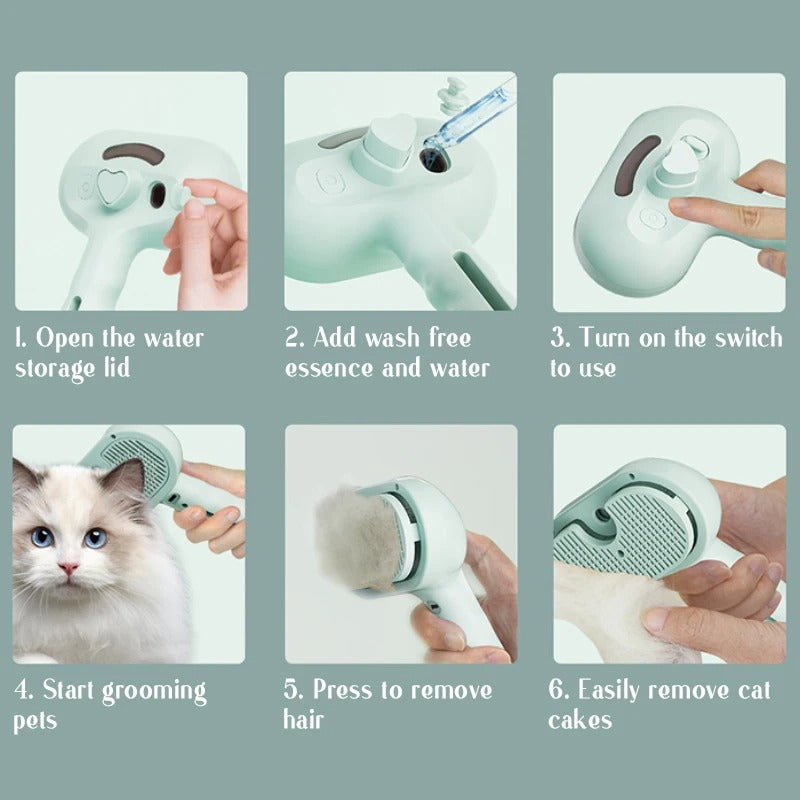 1. Open the water storage lid

2. Add wash free essence and water

3. Turn on the switch to use

4. Start grooming pets

5. Press to remove hair

6. Easily remove cat cakes