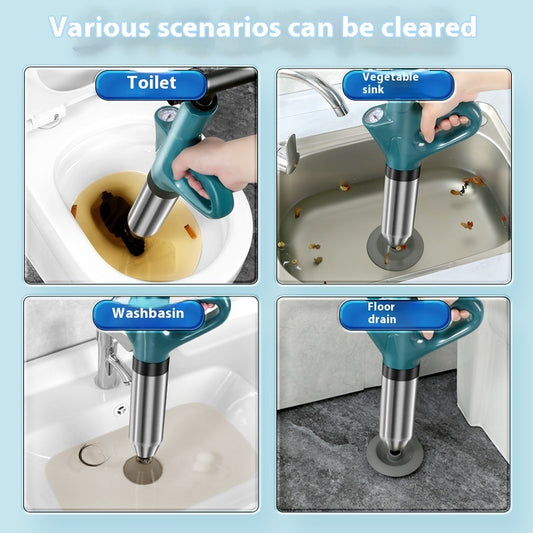 Various scenarios can be cleared

Toilet

Vegetable sink

Washbasin

Floor drain