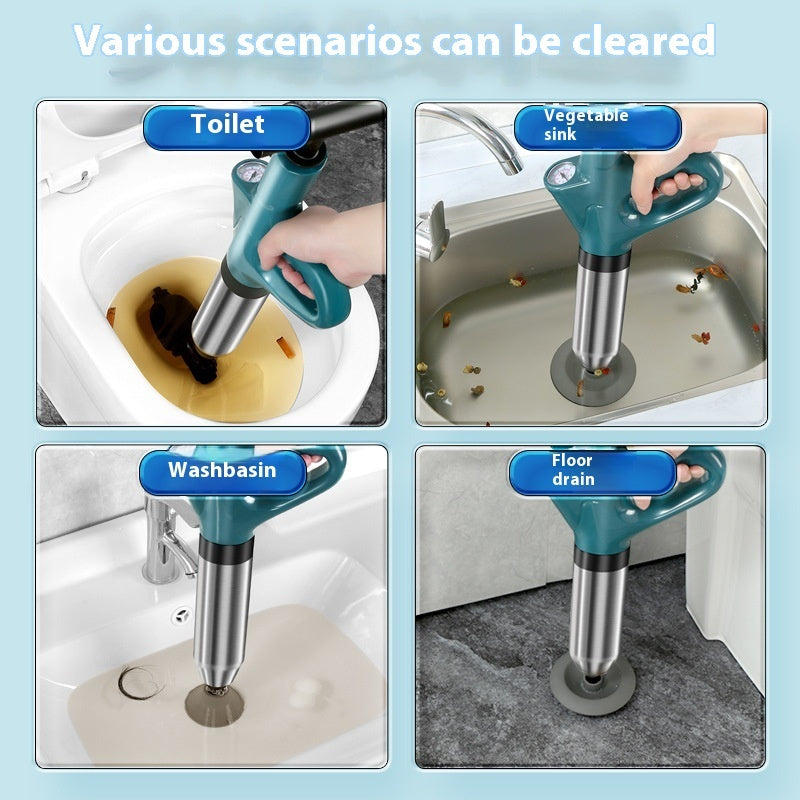 Various scenarios can be cleared

Toilet

Vegetable sink

Washbasin

Floor drain