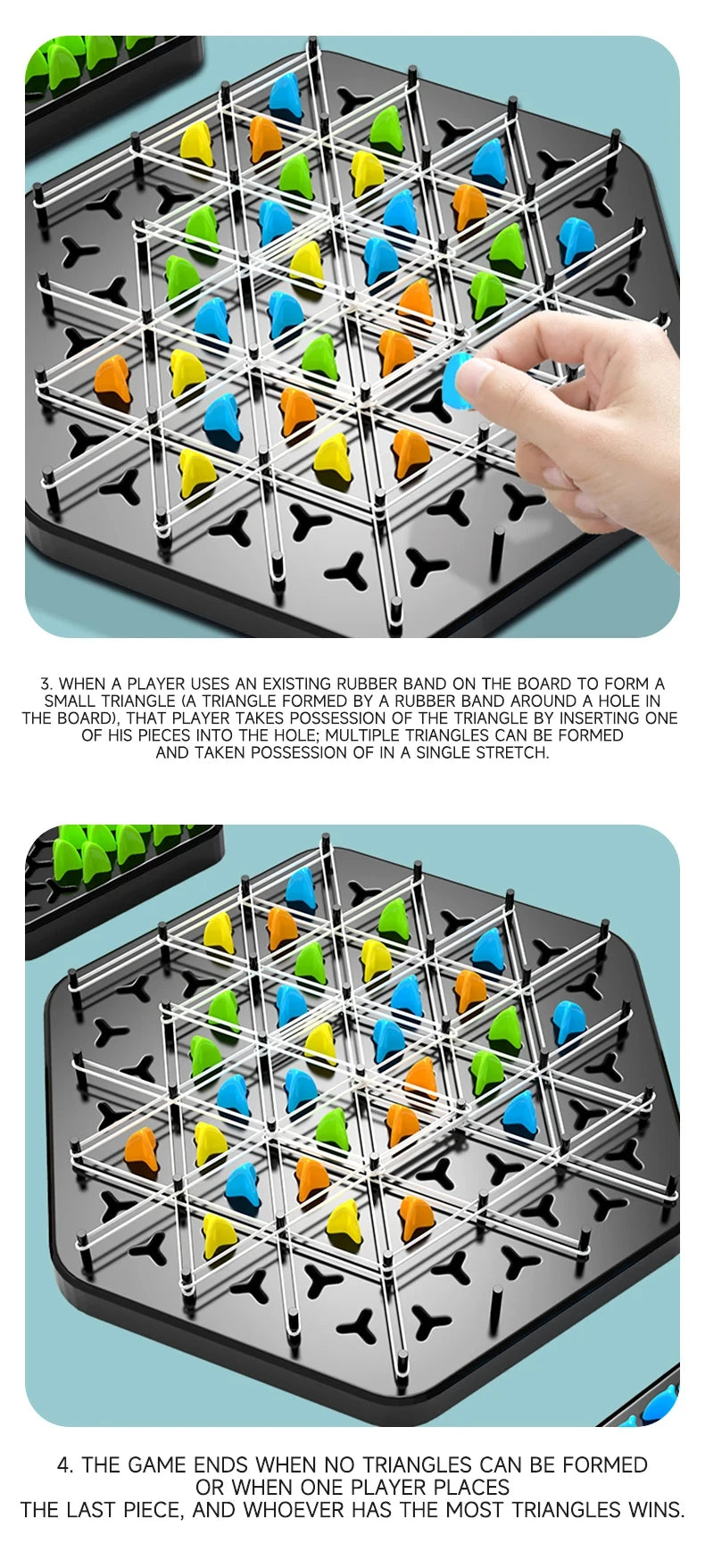 3. WHEN A PLAYER USES AN EXISTING RUBBER BAND ON THE BOARD TO FORM A SMALL TRIANGLE (A TRIANGLE FORMED BY A RUBBER BAND AROUND A HOLE IN THE BOARD), THAT PLAYER TAKES POSSESSION OF THE TRIANGLE BY INSERTING ONE OF HIS PIECES INTO THE HOLE; MULTIPLE TRIANGLES CAN BE FORMED AND TAKEN POSSESSION OF IN A SINGLE STRETCH.

4. THE GAME ENDS WHEN NO TRIANGLES CAN BE FORMED OR WHEN ONE PLAYER PLACES THE LAST PIECE, AND WHOEVER HAS THE MOST TRIANGLES WINS.