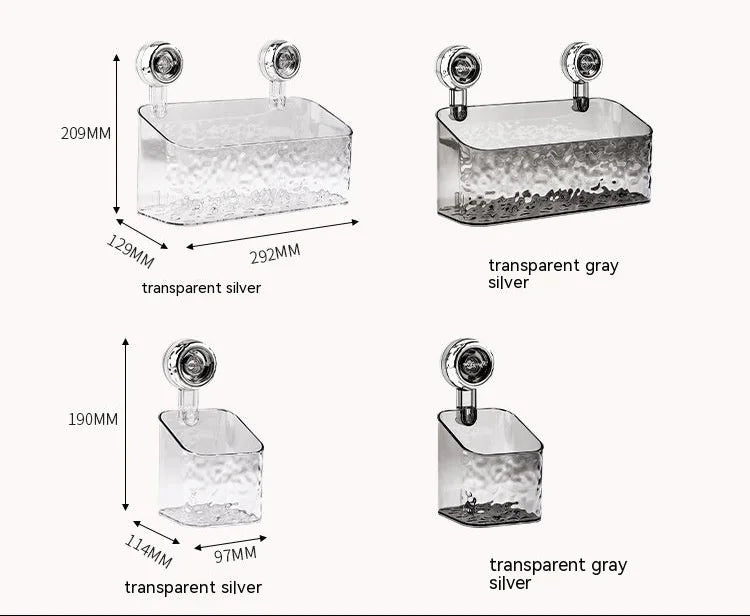 209MM

129MM

292MM

transparent silver

transparent gray silver

190MM

114MM

97MM

transparent silver

transparent gray silver