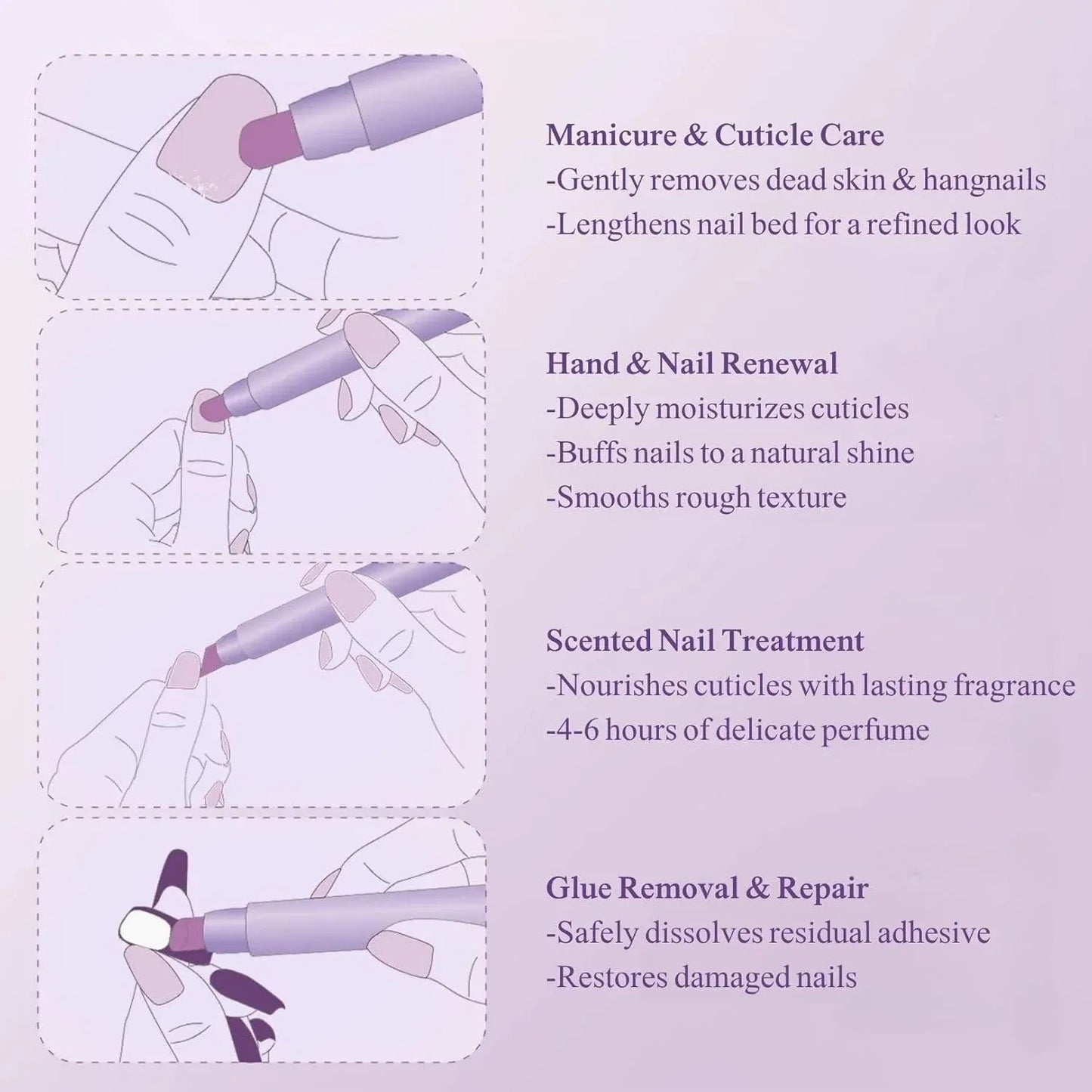 Manicure & Cuticle Care
-Gently removes dead skin & hangnails
-Lengthens nail bed for a refined look

Hand & Nail Renewal
-Deeply moisturizes cuticles
-Buffs nails to a natural shine
-Smooths rough texture

Scented Nail Treatment
-Nourishes cuticles with lasting fragrance
-4-6 hours of delicate perfume

Glue Removal & Repair
-Safely dissolves residual adhesive
-Restores damaged nails