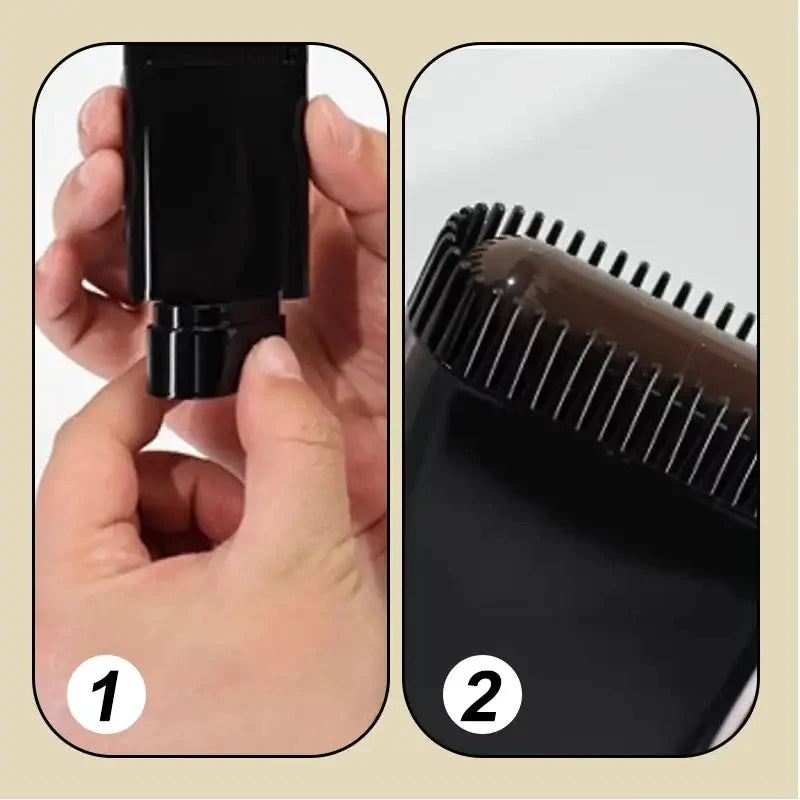 1

2