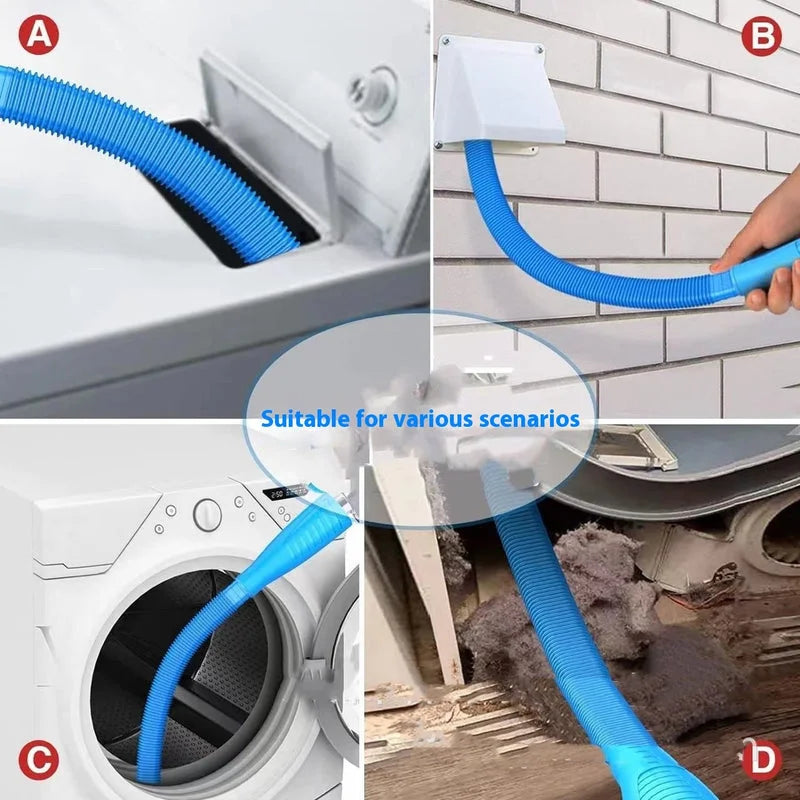 A

B

Suitable for various scenarios

C

D