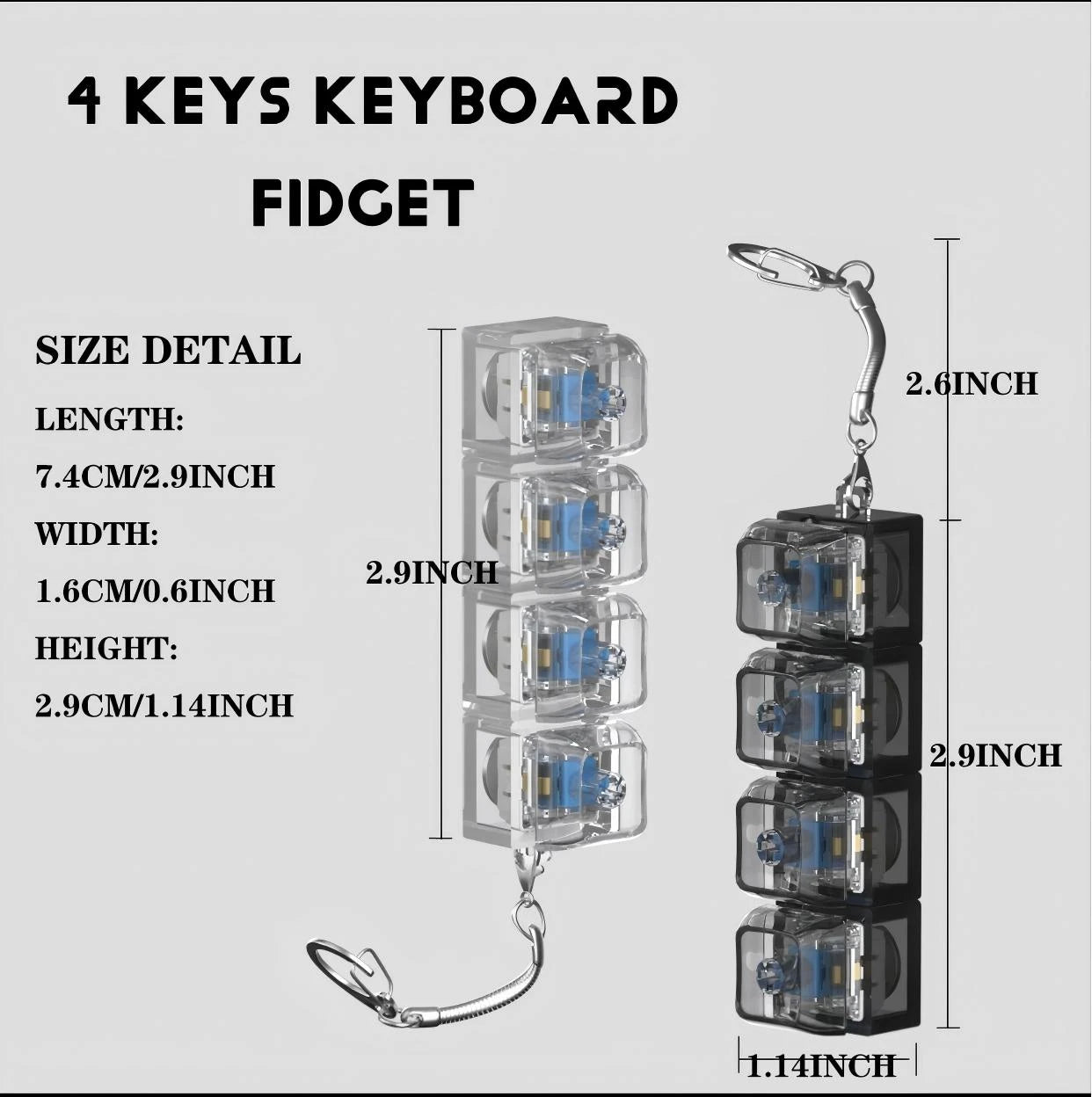 4 KEYS KEYBOARD FIDGET

SIZE DETAIL

LENGTH:

7.4CM/2.9INCH

WIDTH:

1.6CM/0.6INCH

HEIGHT:

2.9CM/1.14INCH

2.9INCH

2.6INCH

2.9INCH

1.14INCH